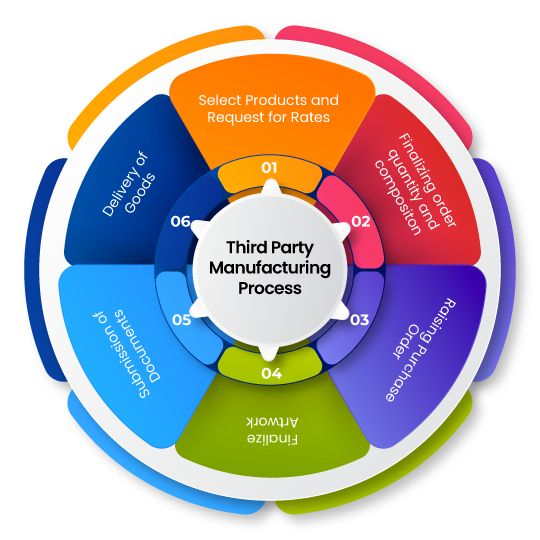 Third Party Manufacturing Process

01
Select Products and Request for Rates

02
Finalizing order quantity and compositon

03
Raising Purchase Order

04
Finalize Artwork

05
Submission of Documents

06
Delivery of Goods